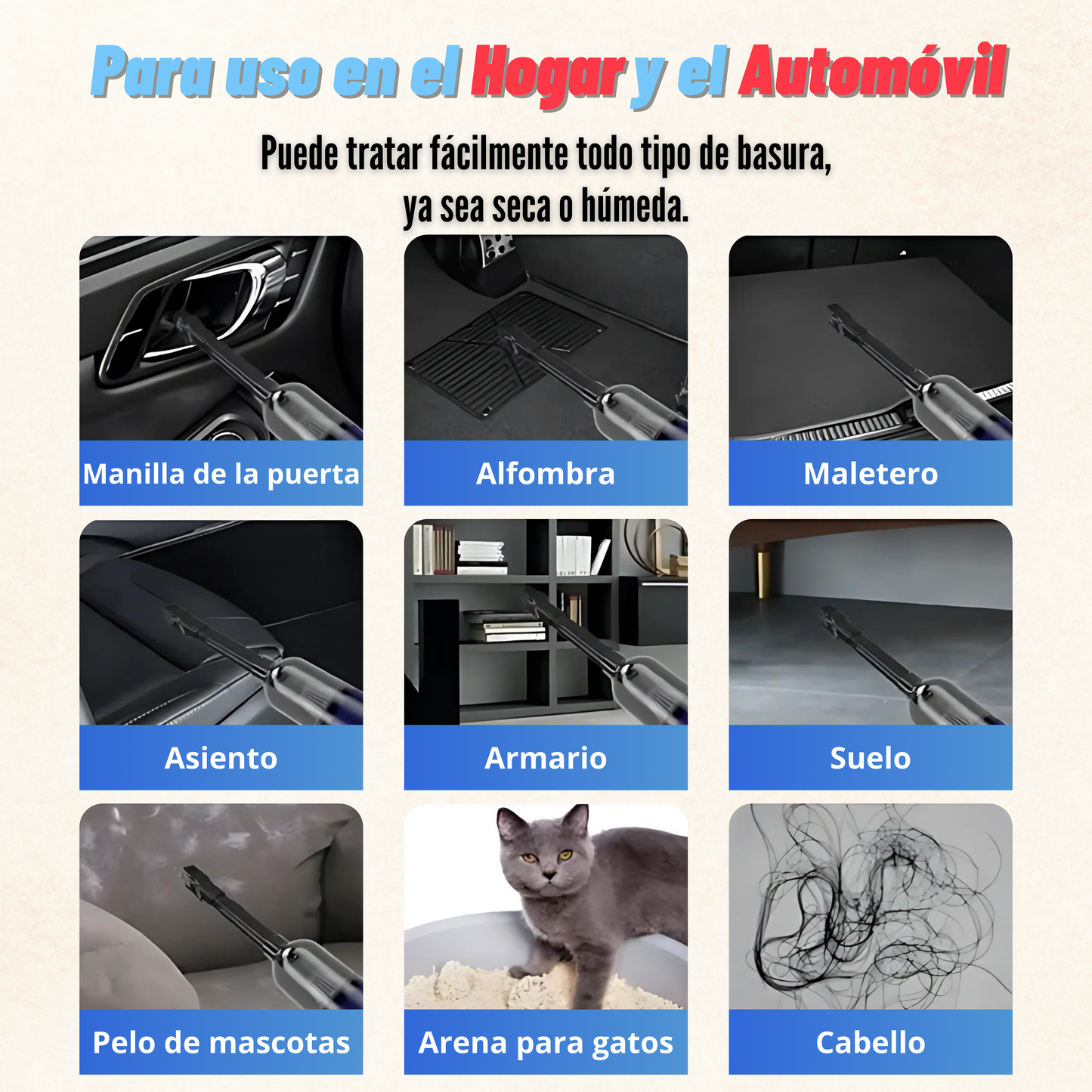 Para uso en el Hogar y el Automóvil

Puede tratar fácilmente todo tipo de basura, ya sea seca o húmeda.

Manilla de la puerta

Alfombra

Maletero

Asiento

Armario

Suelo

Pelo de mascotas

Arena para gatos

Cabello